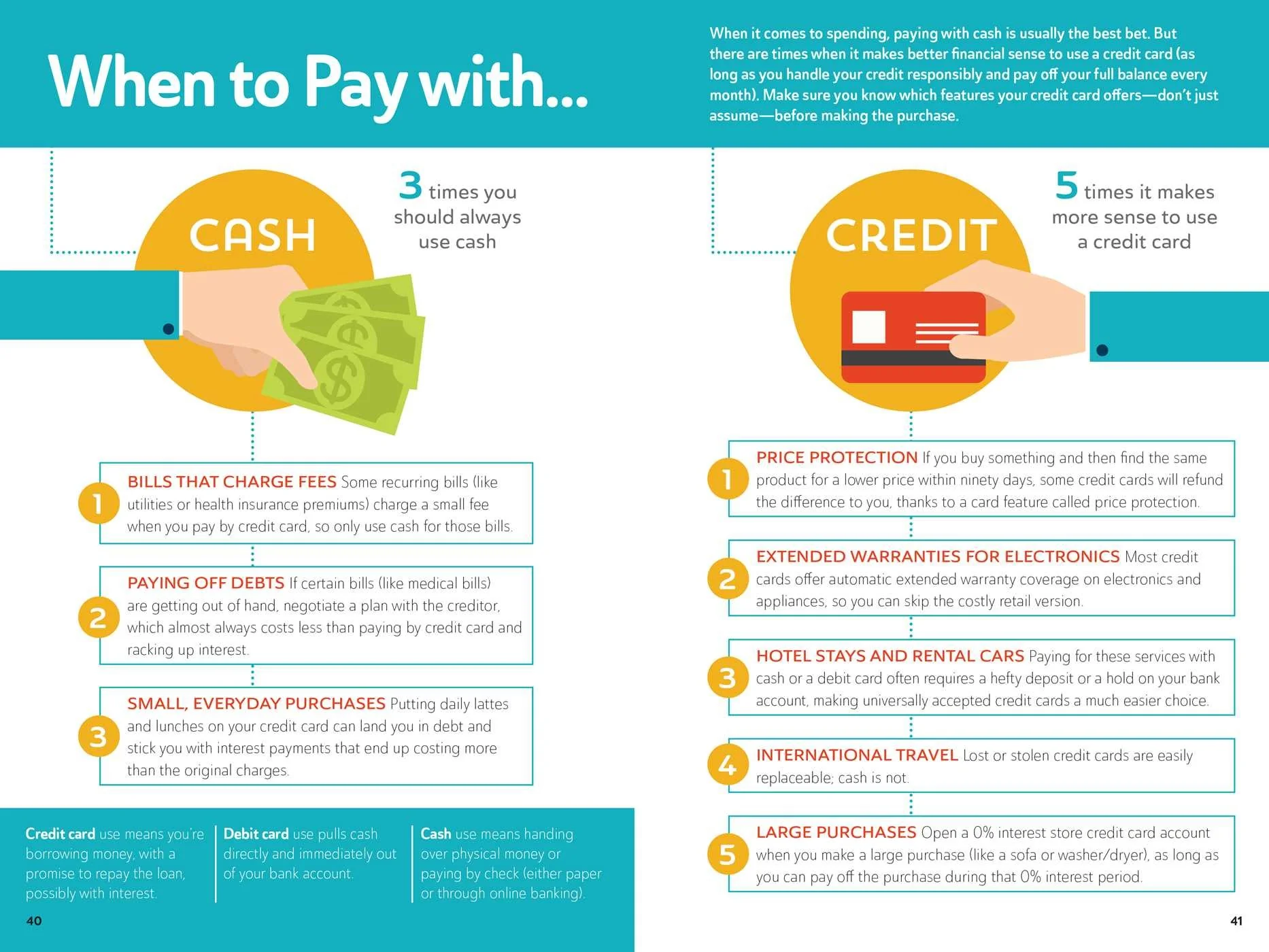 When to Pay with...

When it comes to spending, paying with cash is usually the best bet. But there are times when it makes better financial sense to use a credit card (as long as you handle your credit responsibly and pay off your full balance every month). Make sure you know which features your credit card offers—don't just assume—before making the purchase.

CASH

3 times you should always use cash

1 BILLS THAT CHARGE FEES Some recurring bills (like utilities or health insurance premiums) charge a small fee when you pay by credit card, so only use cash for those bills.

2 PAYING OFF DEBTS If certain bills (like medical bills) are getting out of hand, negotiate a plan with the creditor, which almost always costs less than paying by credit card and racking up interest.

3 SMALL, EVERYDAY PURCHASES Putting daily lattes and lunches on your credit card can land you in debt and stick you with interest payments that end up costing more than the original charges.

Credit card use means you're borrowing money, with a promise to repay the loan, possibly with interest.

Debit card use pulls cash directly and immediately out of your bank account.

Cash use means handing over physical money or paying by check (either paper or through online banking).

40

CREDIT

5 times it makes more sense to use a credit card

1 PRICE PROTECTION If you buy something and then find the same product for a lower price within ninety days, some credit cards will refund the difference to you, thanks to a card feature called price protection.

2 EXTENDED WARRANTIES FOR ELECTRONICS Most credit cards offer automatic extended warranty coverage on electronics and appliances, so you can skip the costly retail version.

3 HOTEL STAYS AND RENTAL CARS Paying for these services with cash or a debit card often requires a hefty deposit or a hold on your bank account, making universally accepted credit cards a much easier choice.

4 INTERNATIONAL TRAVEL Lost or stolen credit cards are easily replaceable; cash is not.

5 LARGE PURCHASES Open a 0% interest store credit card account when you make a large purchase (like a sofa or washer/dryer), as long as you can pay off the purchase during that 0% interest period.

41